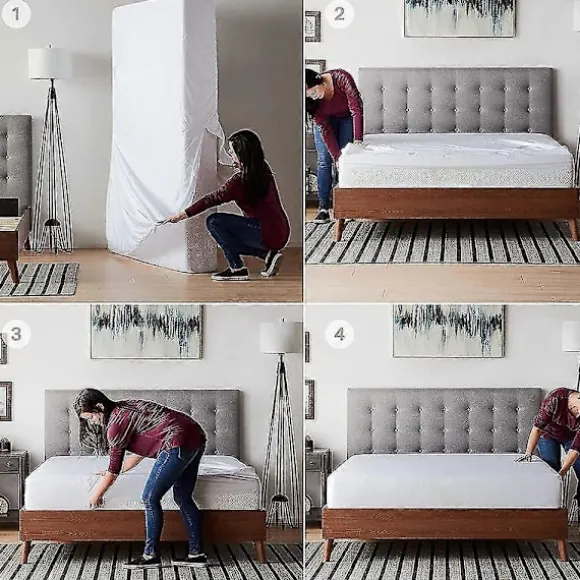 1

2

3

4