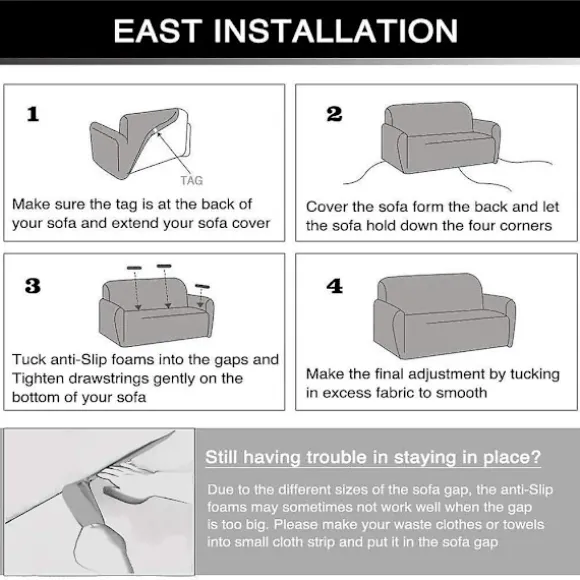 EAST INSTALLATION

1

TAG

Make sure the tag is at the back of your sofa and extend your sofa cover

2

Cover the sofa form the back and let the sofa hold down the four corners

3

Tuck anti-Slip foams into the gaps and Tighten drawstrings gently on the bottom of your sofa

4

Make the final adjustment by tucking in excess fabric to smooth

Still having trouble in staying in place?

Due to the different sizes of the sofa gap, the anti-Slip foams may sometimes not work well when the gap is too big. Please make your waste clothes or towels into small cloth strip and put it in the sofa gap