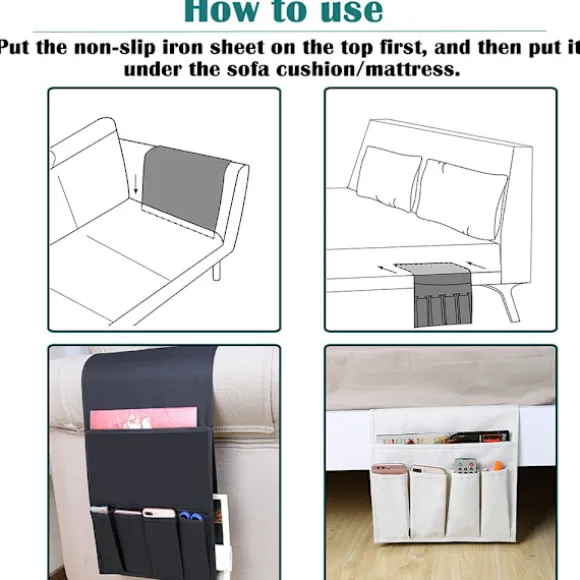 How to use

Put the non-slip iron sheet on the top first, and then put it under the sofa cushion/mattress.