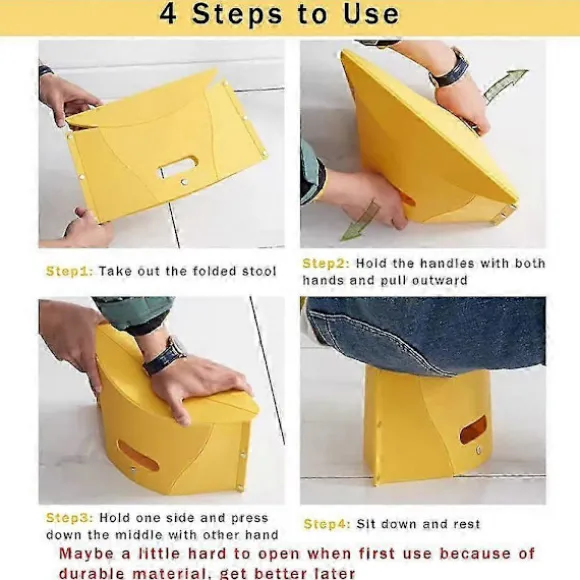 4 Steps to Use

Step1: Take out the folded stool

Step2: Hold the handles with both hands and pull outward

Step3: Hold one side and press down the middle with other hand

Step4: Sit down and rest

Maybe a little hard to open when first use because of durable material, get better later