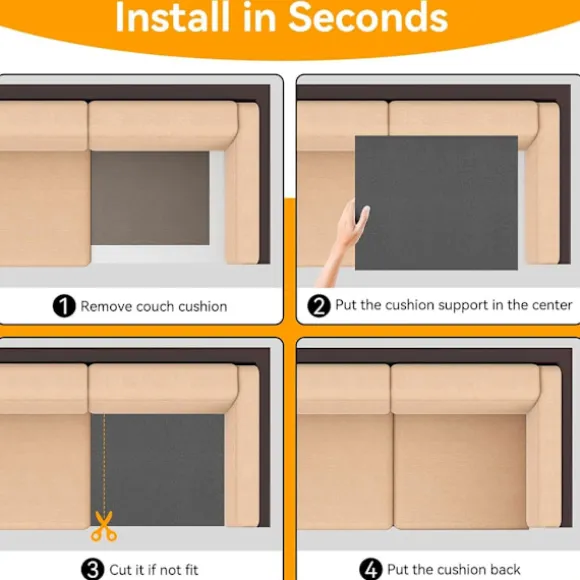 Install in Seconds

1 Remove couch cushion

2 Put the cushion support in the center

3 Cut it if not fit

4 Put the cushion back