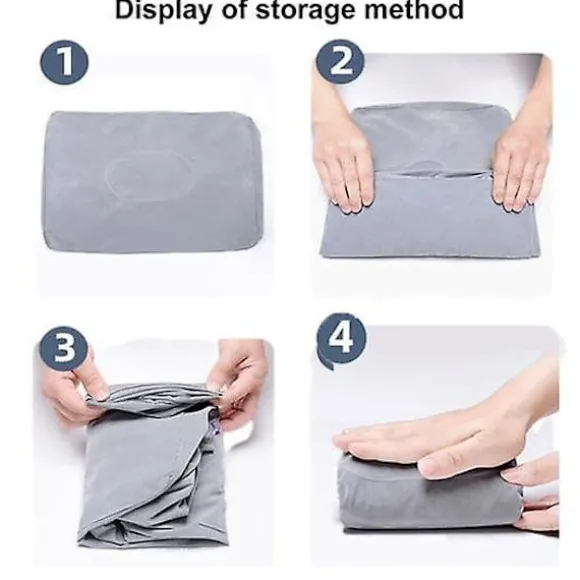 Display of storage method

1

2

3

4