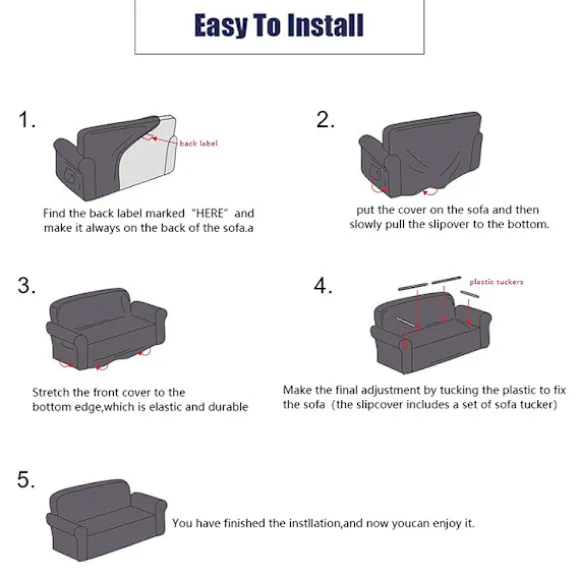 Easy To Install

1.

back label

Find the back label marked "HERE" and make it always on the back of the sofa.a

2.

put the cover on the sofa and then slowly pull the slipover to the bottom.

3.

Stretch the front cover to the bottom edge,which is elastic and durable

4.

plastic tuckers

Make the final adjustment by tucking the plastic to fix the sofa (the slipcover includes a set of sofa tucker)

5.

You have finished the instllation,and now youcan enjoy it.