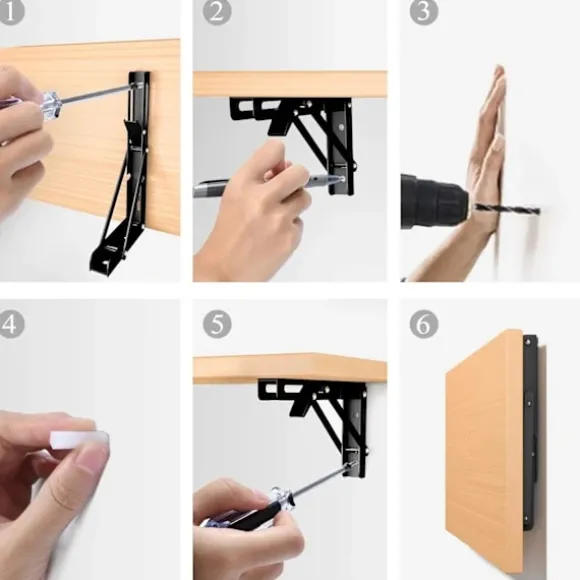 1
2
3
4
5
6