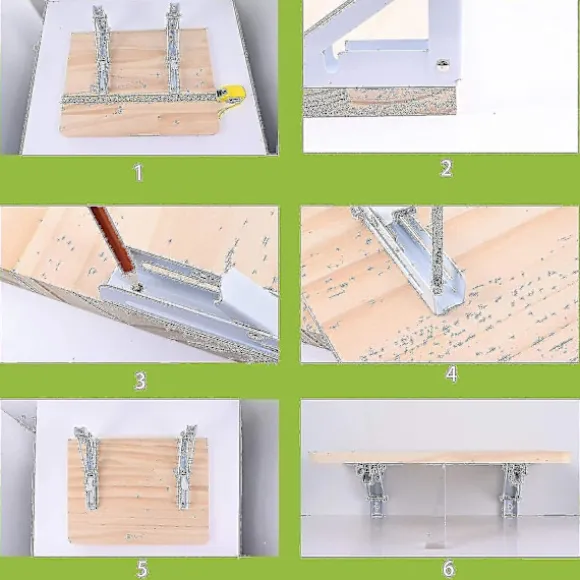 1

2

3

4

5

6