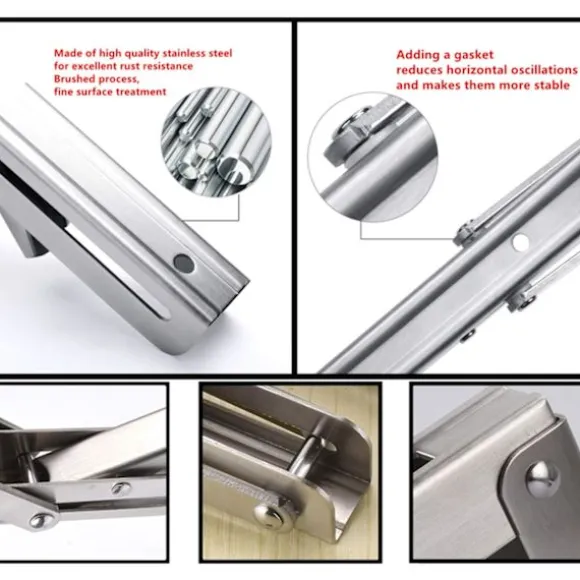 Made of high quality stainless steel
for excellent rust resistance
Brushed process,
fine surface treatment

Adding a gasket
reduces horizontal oscillations
and makes them more stable